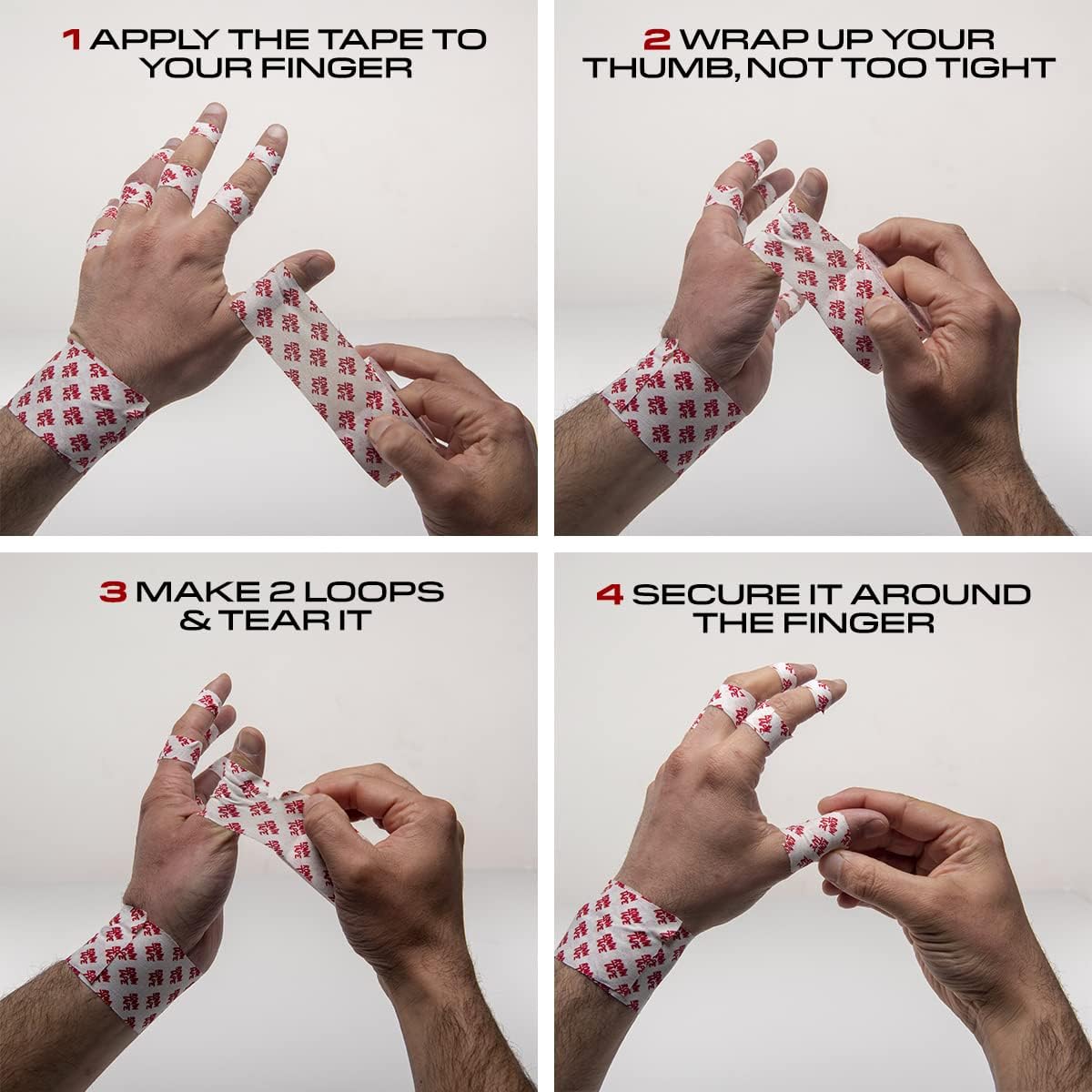 1 APPLY THE TAPE TO YOUR FINGER

2 WRAP UP YOUR THUMB, NOT TOO TIGHT

3 MAKE 2 LOOPS & TEAR IT

4 SECURE IT AROUND THE FINGER